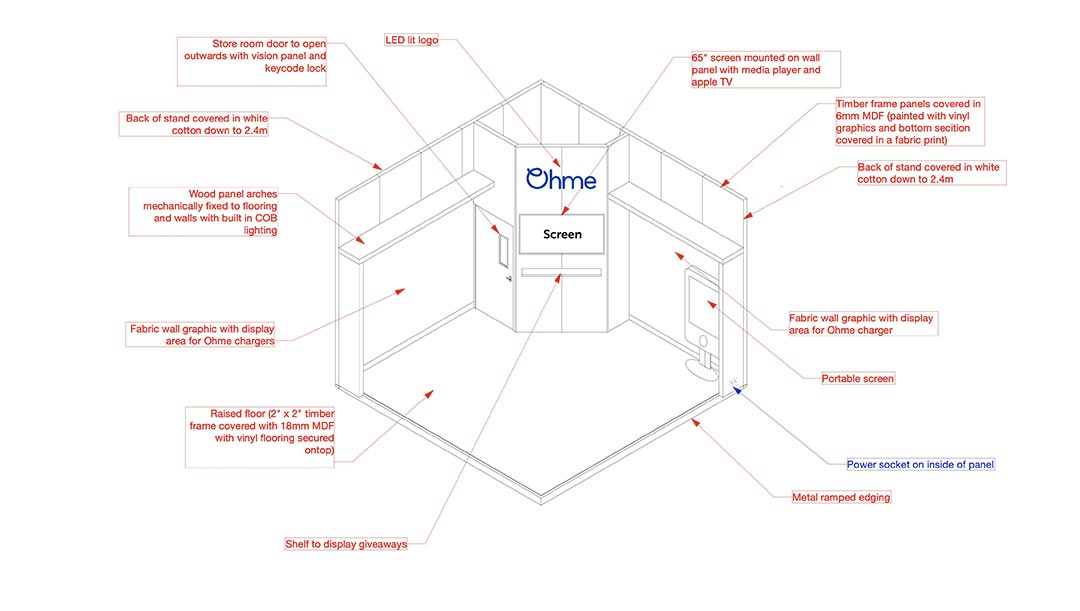 Store room door to open outwards with vision panel and keycode lock

LED lit logo

65" screen mounted on wall panel with media player and apple TV

Back of stand covered in white cotton down to 2.4m

Timber frame panels covered in 6mm MDF (painted with vinyl graphics and bottom secition covered in a fabric print)

Back of stand covered in white cotton down to 2.4m

Wood panel arches mechanically fixed to flooring and walls with built in COB lighting

Ohme

Screen

Fabric wall graphic with display area for Ohme chargers

Fabric wall graphic with display area for Ohme charger

Portable screen

Raised floor (2" x 2" timber frame covered with 18mm MDF with vinyl flooring secured ontop)

Power socket on inside of panel

Metal ramped edging

Shelf to display giveaways